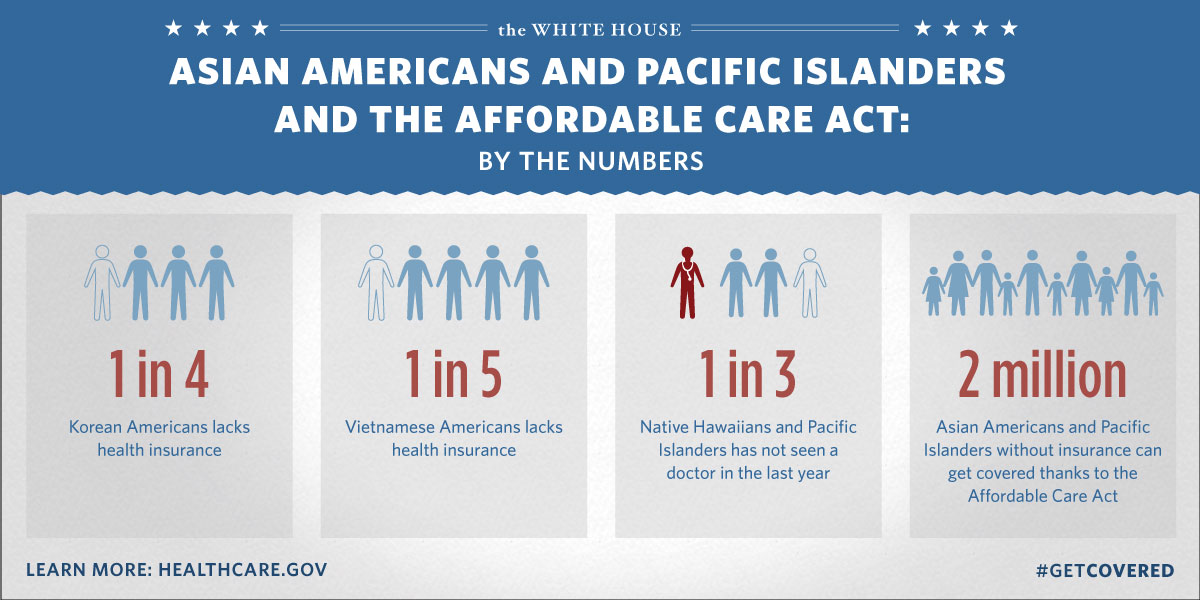 ★ ★ ★ ★ the WHITE HOUSE ★ ★ ★ ★

ASIAN AMERICANS AND PACIFIC ISLANDERS AND THE AFFORDABLE CARE ACT:

BY THE NUMBERS

1 in 4

Korean Americans lacks health insurance

1 in 5

Vietnamese Americans lacks health insurance

1 in 3

Native Hawaiians and Pacific Islanders has not seen a doctor in the last year

2 million

Asian Americans and Pacific Islanders without insurance can get covered thanks to the Affordable Care Act

LEARN MORE: HEALTHCARE.GOV

#GETCOVERED