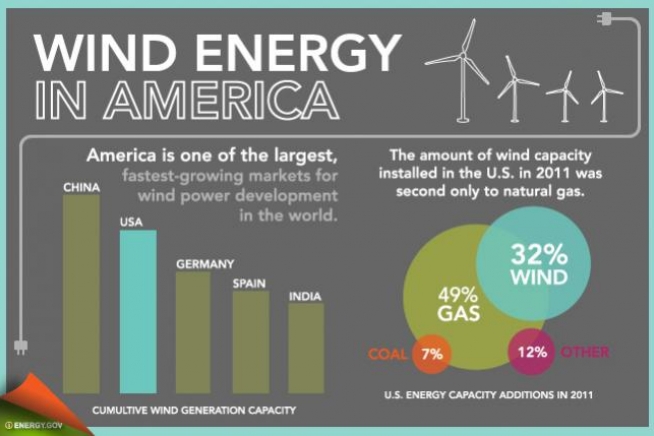 WIND ENERGY IN AMERICA

America is one of the largest, fastest-growing markets for wind power development in the world.

CHINA

USA

GERMANY

SPAIN

INDIA

CUMULTIVE WIND GENERATION CAPACITY

The amount of wind capacity installed in the U.S. in 2011 was second only to natural gas.

32% WIND

49% GAS

COAL 7%

12% OTHER

U.S. ENERGY CAPACITY ADDITIONS IN 2011

ENERGY.GOV