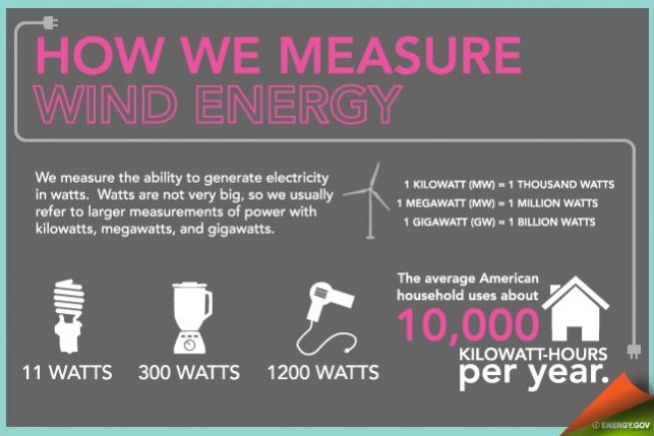 HOW WE MEASURE
WIND ENERGY

We measure the ability to generate electricity in watts. Watts are not very big, so we usually refer to larger measurements of power with kilowatts, megawatts, and gigawatts.

1 KILOWATT (MW) = 1 THOUSAND WATTS
1 MEGAWATT (MW) = 1 MILLION WATTS
1 GIGAWATT (GW) = 1 BILLION WATTS

11 WATTS

300 WATTS

1200 WATTS

The average American household uses about
10,000
KILOWATT-HOURS
per year.

ENERGY.GOV