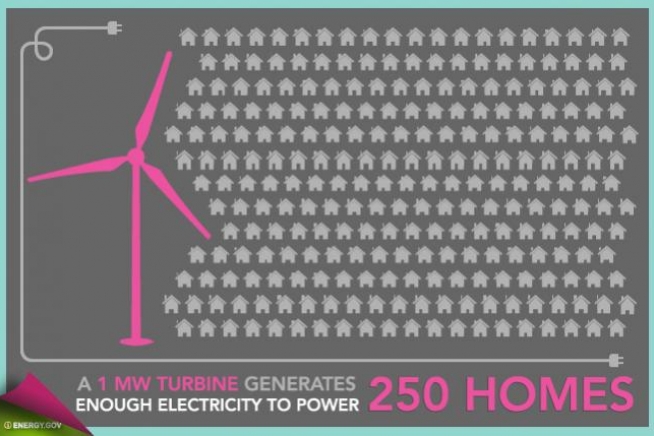 A 1 MW TURBINE GENERATES ENOUGH ELECTRICITY TO POWER 250 HOMES

ENERGY.GOV